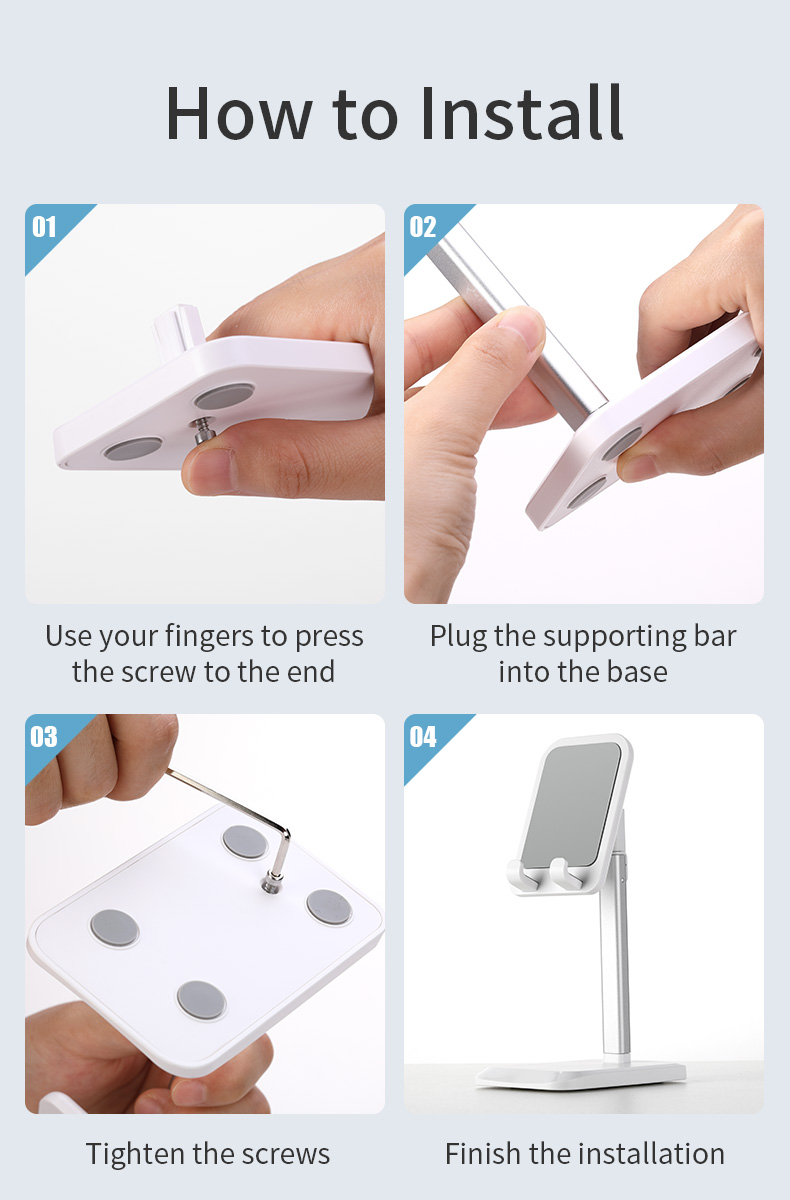 How to Install

01

Use your fingers to press the screw to the end

02

Plug the supporting bar into the base

03

Tighten the screws

04

Finish the installation